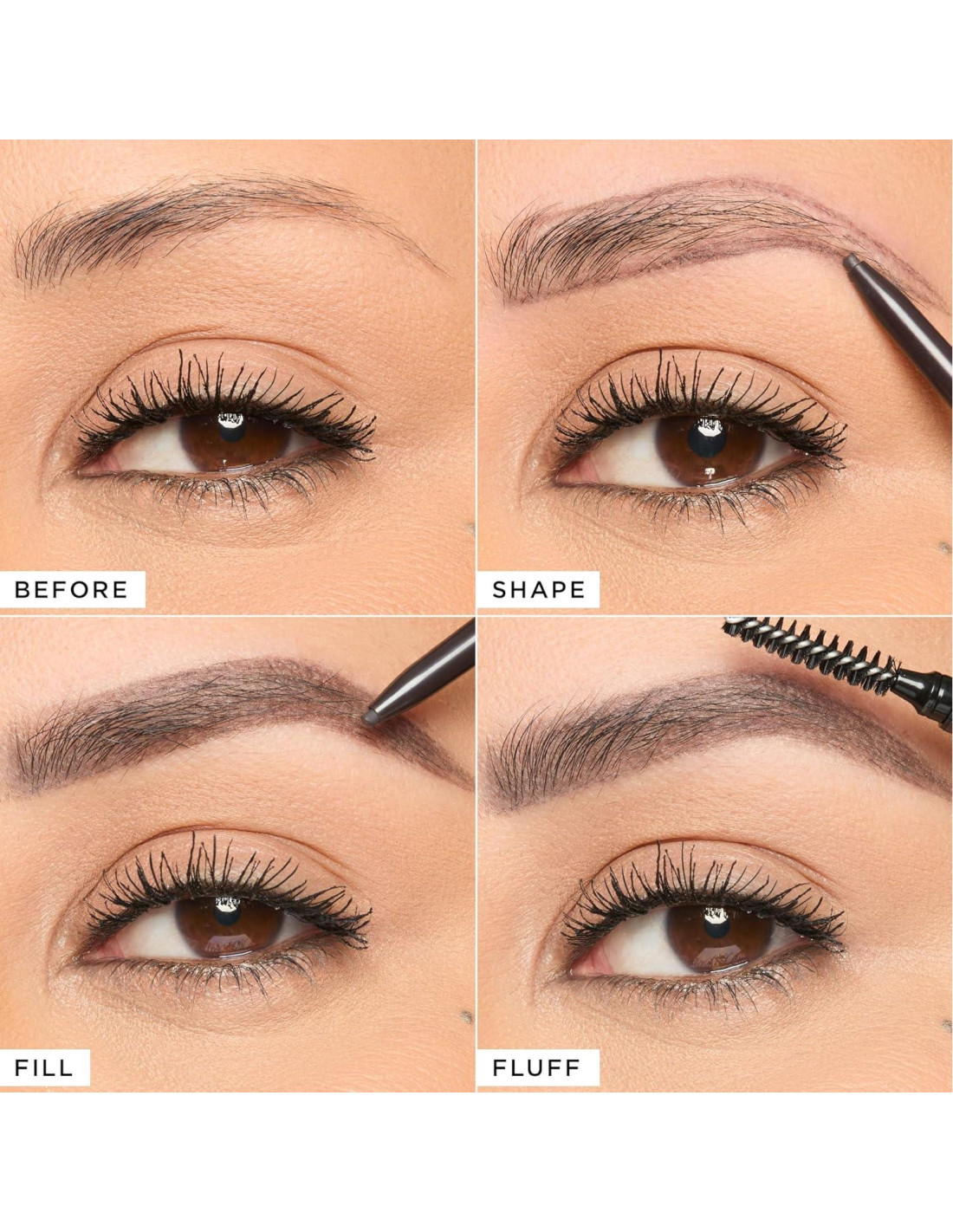 BEFORE

SHAPE

FILL

FLUFF