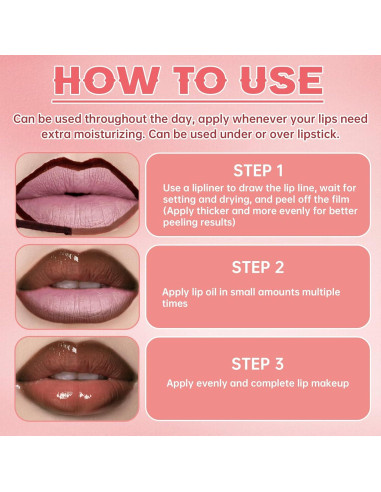 HOW TO USE

Can be used throughout the day, apply whenever your lips need extra moisturizing. Can be used under or over lipstick.

STEP 1

Use a lipliner to draw the lip line, wait for setting and drying, and peel off the film (Apply thicker and more evenly for better peeling results)

STEP 2

Apply lip oil in small amounts multiple times

STEP 3

Apply evenly and complete lip makeup