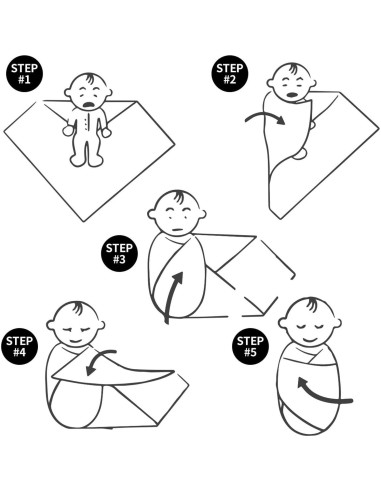 STEP #1

STEP #2

STEP #3

STEP #4

STEP #5