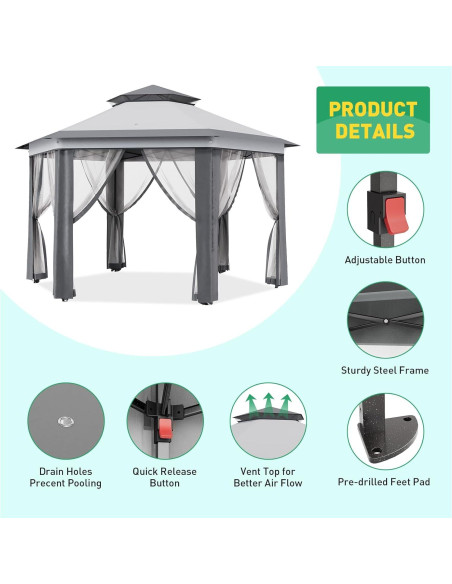 PRODUCT DETAILS

Adjustable Button

Sturdy Steel Frame

Drain Holes Precent Pooling

Quick Release Button

Vent Top for Better Air Flow

Pre-drilled Feet Pad