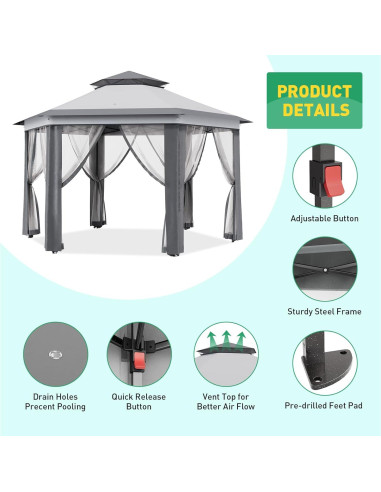 PRODUCT DETAILS

Adjustable Button

Sturdy Steel Frame

Drain Holes Precent Pooling

Quick Release Button

Vent Top for Better Air Flow

Pre-drilled Feet Pad