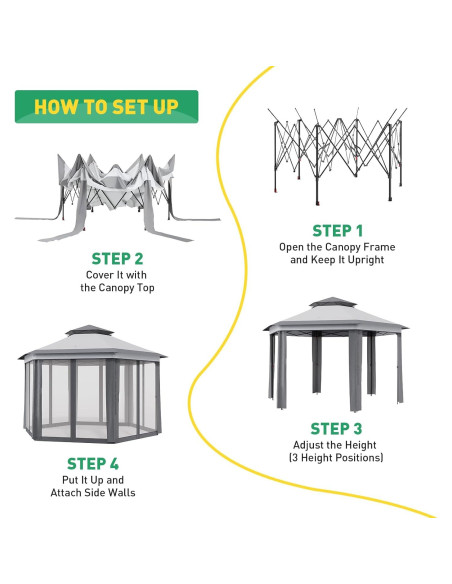 HOW TO SET UP

STEP 1
Open the Canopy Frame and Keep It Upright

STEP 2
Cover It with the Canopy Top

STEP 3
Adjust the Height (3 Height Positions)

STEP 4
Put It Up and Attach Side Walls