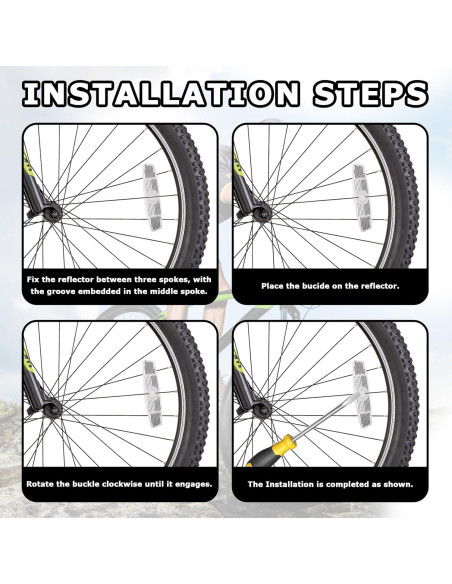 INSTALLATION STEPS

Fix the reflector between three spokes, with the groove embedded in the middle spoke.

Place the bucide on the reflector.

Rotate the buckle clockwise until it engages.

The Installation is completed as shown.