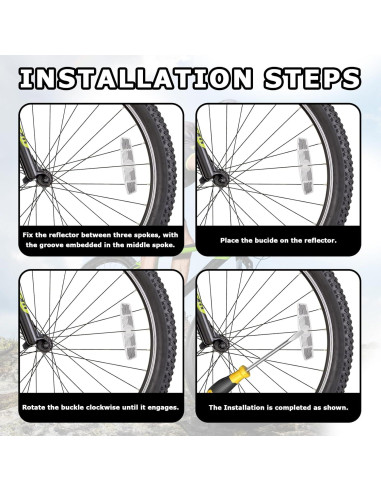 INSTALLATION STEPS

Fix the reflector between three spokes, with the groove embedded in the middle spoke.

Place the bucide on the reflector.

Rotate the buckle clockwise until it engages.

The Installation is completed as shown.