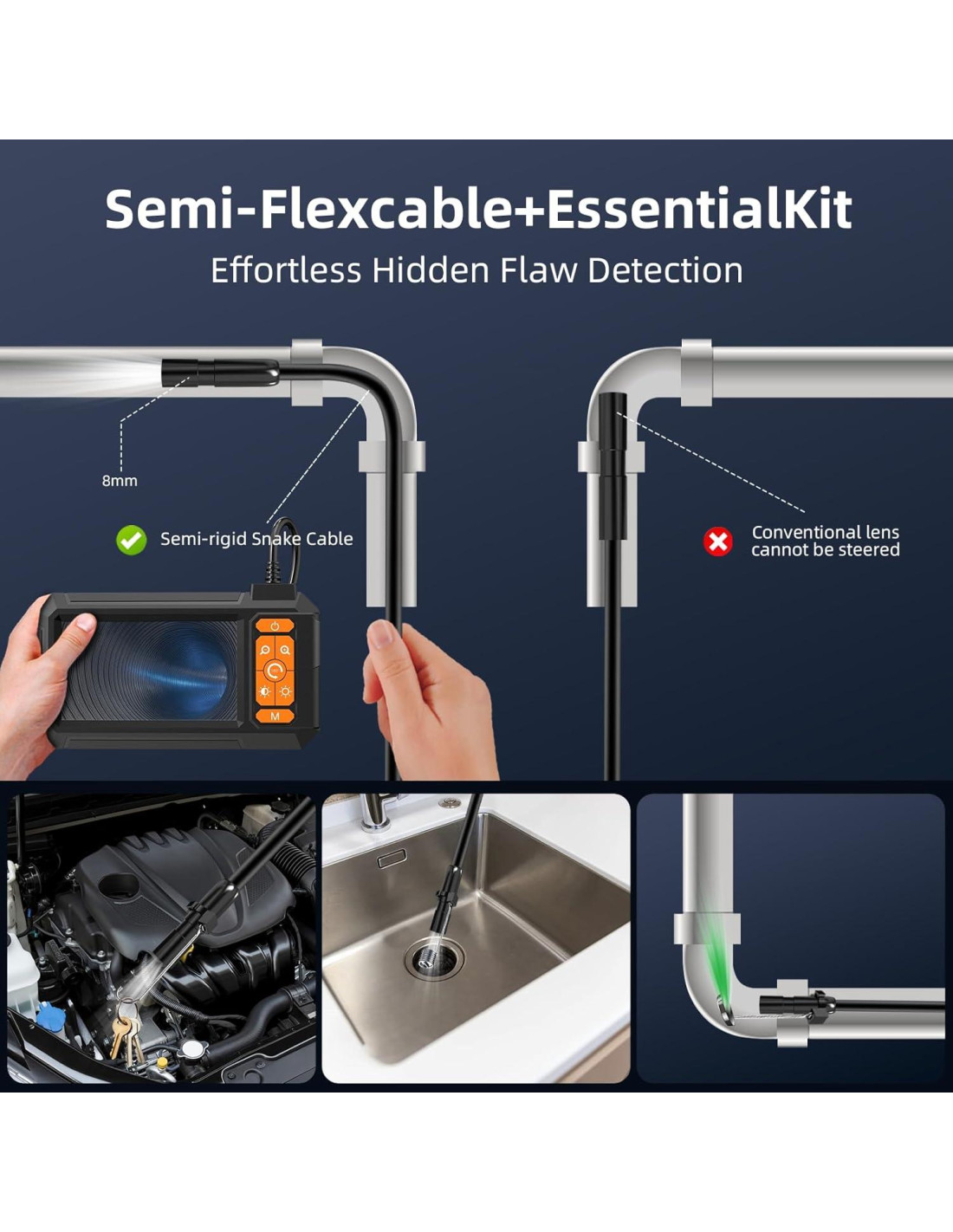 Semi-Flexcable+EssentialKit

Effortless Hidden Flaw Detection

8mm

Semi-rigid Snake Cable

Conventional lens cannot be steered

M