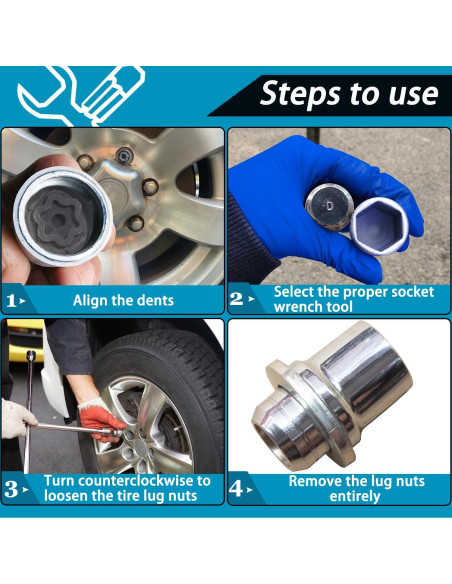 Steps to use

D

1 Align the dents

2 Select the proper socket wrench tool

3 Turn counterclockwise to loosen the tire lug nuts

4 Remove the lug nuts entirely