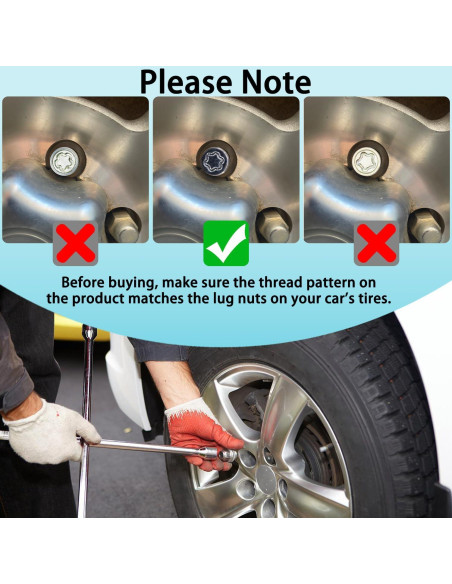 Please Note

Before buying, make sure the thread pattern on the product matches the lug nuts on your car's tires.