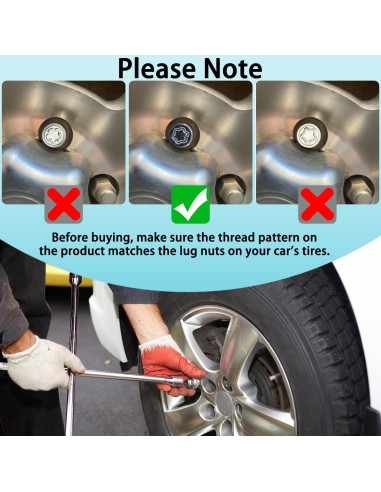 Please Note

Before buying, make sure the thread pattern on the product matches the lug nuts on your car's tires.