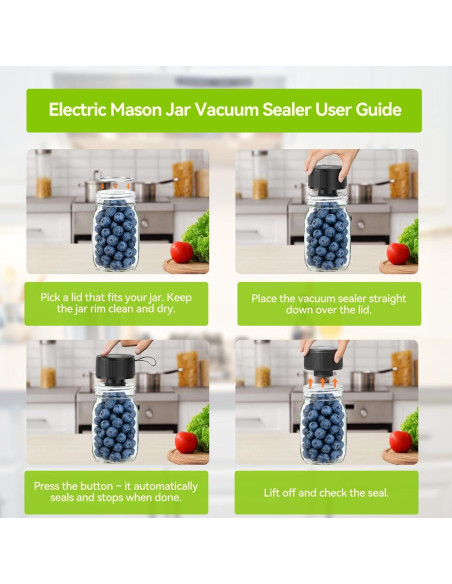 Electric Mason Jar Vacuum Sealer User Guide

Pick a lid that fits your jar. Keep the jar rim clean and dry.

Place the vacuum sealer straight down over the lid.

Press the button – it automatically seals and stops when done.

Lift off and check the seal.