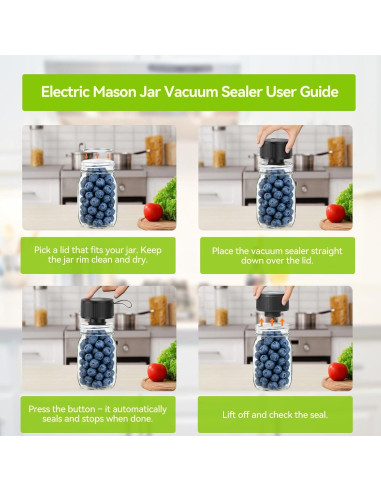 Electric Mason Jar Vacuum Sealer User Guide

Pick a lid that fits your jar. Keep the jar rim clean and dry.

Place the vacuum sealer straight down over the lid.

Press the button – it automatically seals and stops when done.

Lift off and check the seal.