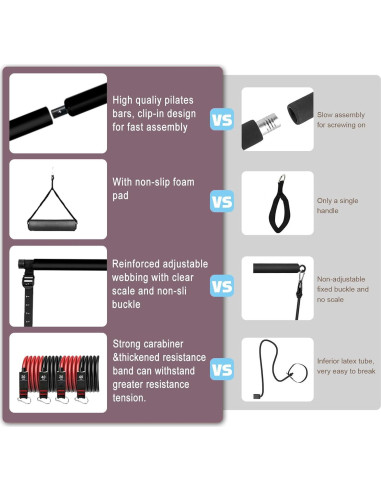 High qualiy pilates bars, clip-in design for fast assembly

VS

Slow assembly for screwing on

With non-slip foam pad

VS

Only a single handle

Reinforced adjustable webbing with clear scale and non-sli buckle

VS

Non-adjustable fixed buckle and no scale

Strong carabiner &thickened resistance band can withstand greater resistance tension.

VS

Inferior latex tube, very easy to break