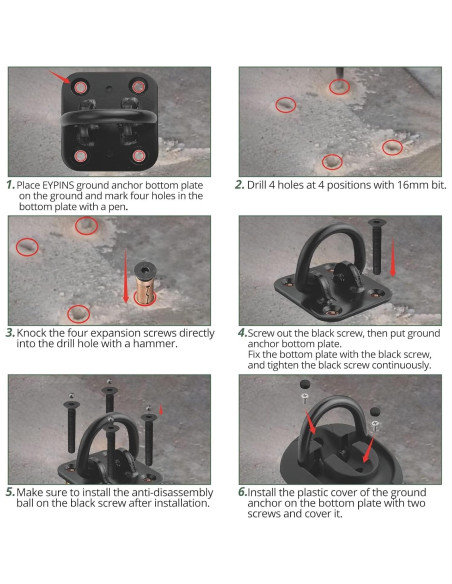 1. Place EYPINS ground anchor bottom plate on the ground and mark four holes in the bottom plate with a pen.

2. Drill 4 holes at 4 positions with 16mm bit.

3. Knock the four expansion screws directly into the drill hole with a hammer.

4. Screw out the black screw, then put ground anchor bottom plate.
Fix the bottom plate with the black screw, and tighten the black screw continuously.

5. Make sure to install the anti-disassembly ball on the black screw after installation.

6. Install the plastic cover of the ground anchor on the bottom plate with two screws and cover it.