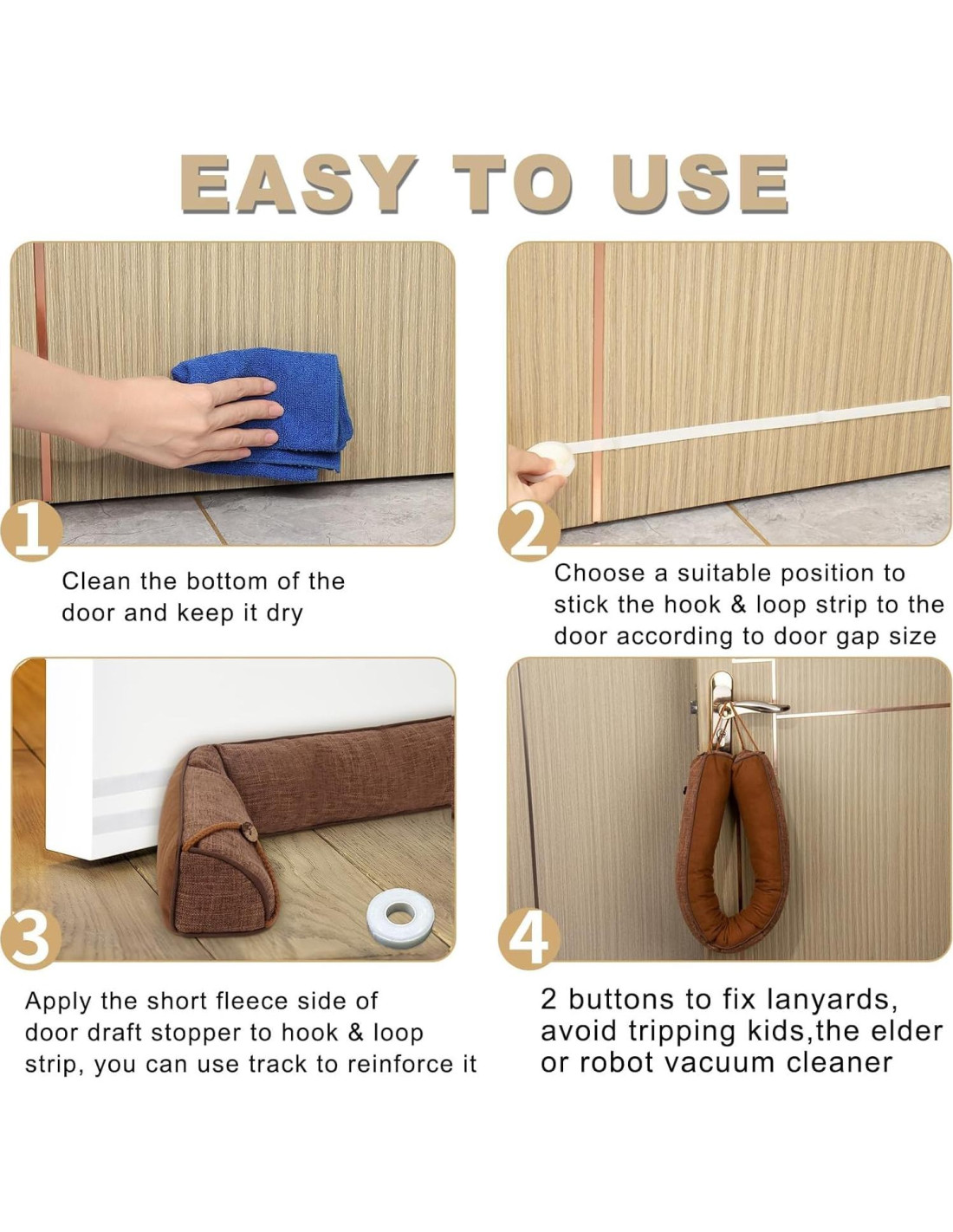 EASY TO USE

1

Clean the bottom of the door and keep it dry

2

Choose a suitable position to stick the hook & loop strip to the door according to door gap size

3

Apply the short fleece side of door draft stopper to hook & loop strip, you can use track to reinforce it

4

2 buttons to fix lanyards, avoid tripping kids,the elder or robot vacuum cleaner