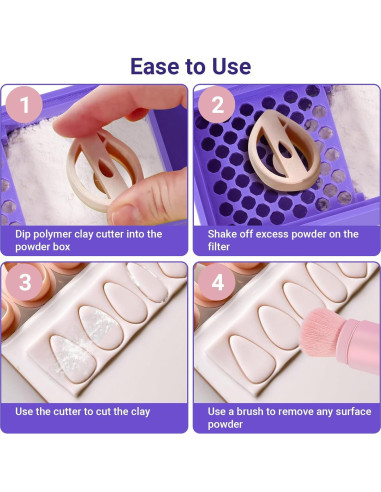 Ease to Use

1

Dip polymer clay cutter into the powder box

2

Shake off excess powder on the filter

3

Use the cutter to cut the clay

4

Use a brush to remove any surface powder