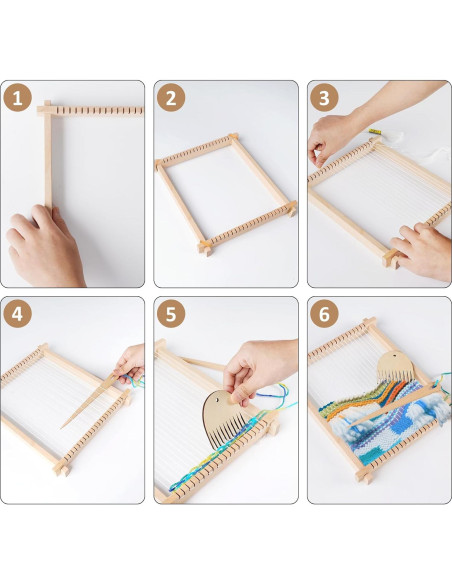 1

2

3

4

5

6