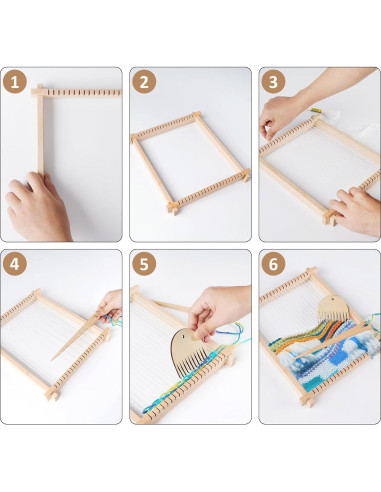 1

2

3

4

5

6