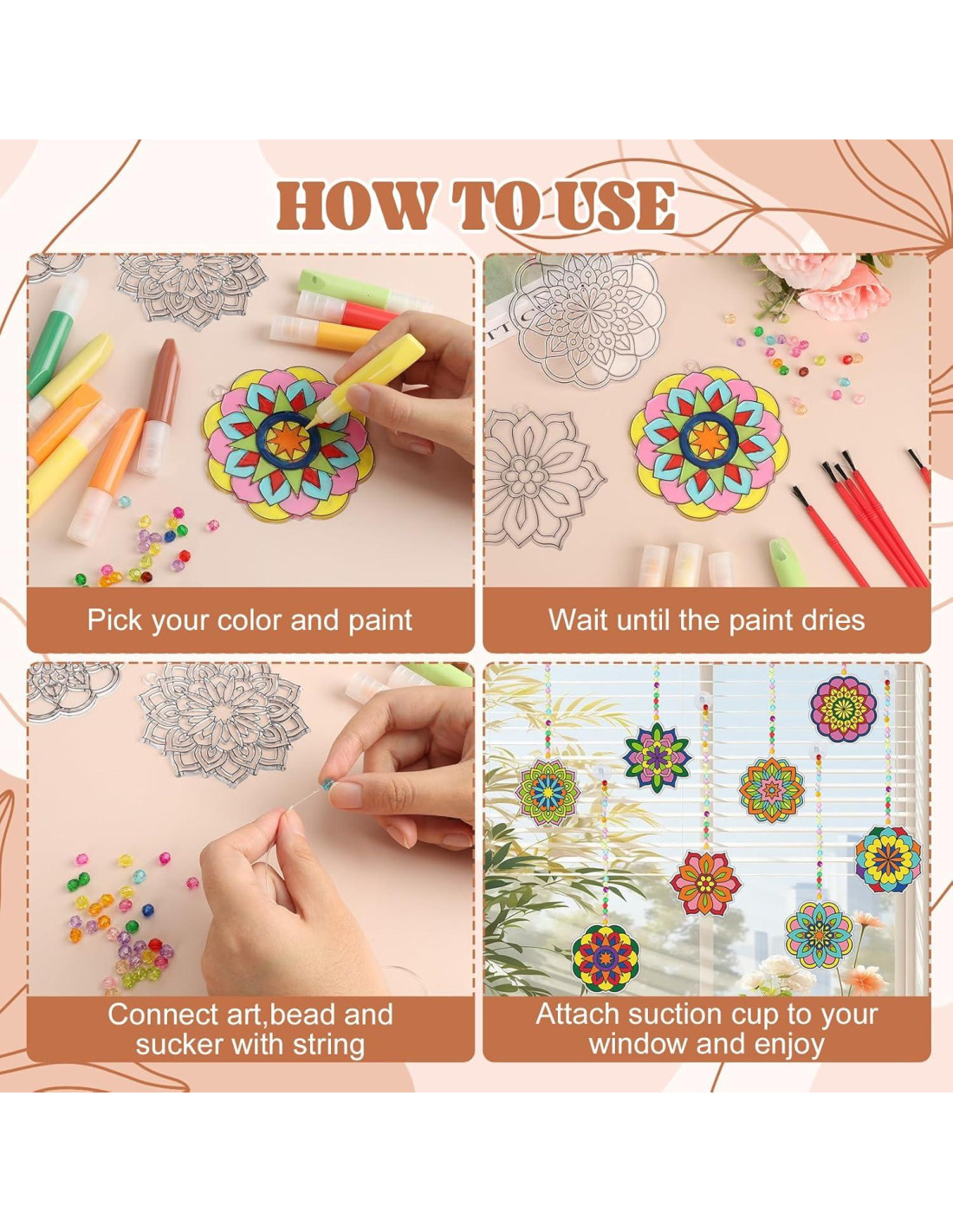 HOW TO USE

Pick your color and paint

Wait until the paint dries

Connect art,bead and sucker with string

Attach suction cup to your window and enjoy