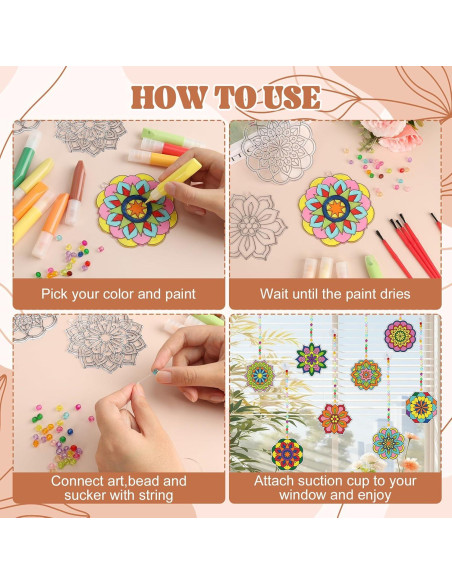 HOW TO USE

Pick your color and paint

Wait until the paint dries

Connect art,bead and sucker with string

Attach suction cup to your window and enjoy