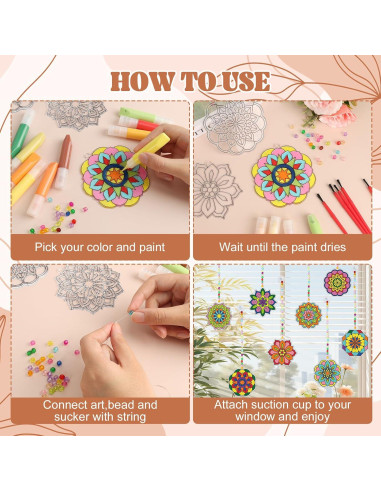 HOW TO USE

Pick your color and paint

Wait until the paint dries

Connect art,bead and sucker with string

Attach suction cup to your window and enjoy