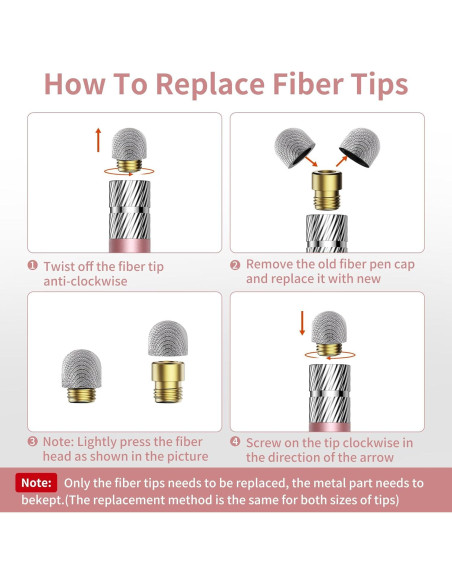 How To Replace Fiber Tips

❶ Twist off the fiber tip anti-clockwise

❷ Remove the old fiber pen cap and replace it with new

❸ Note: Lightly press the fiber head as shown in the picture

❹ Screw on the tip clockwise in the direction of the arrow

Note: Only the fiber tips needs to be replaced, the metal part needs to bekept.(The replacement method is the same for both sizes of tips)