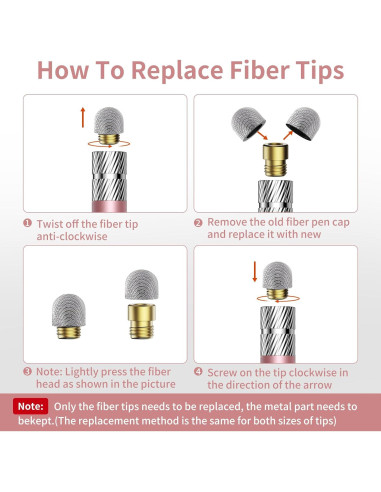 How To Replace Fiber Tips

❶ Twist off the fiber tip anti-clockwise

❷ Remove the old fiber pen cap and replace it with new

❸ Note: Lightly press the fiber head as shown in the picture

❹ Screw on the tip clockwise in the direction of the arrow

Note: Only the fiber tips needs to be replaced, the metal part needs to bekept.(The replacement method is the same for both sizes of tips)