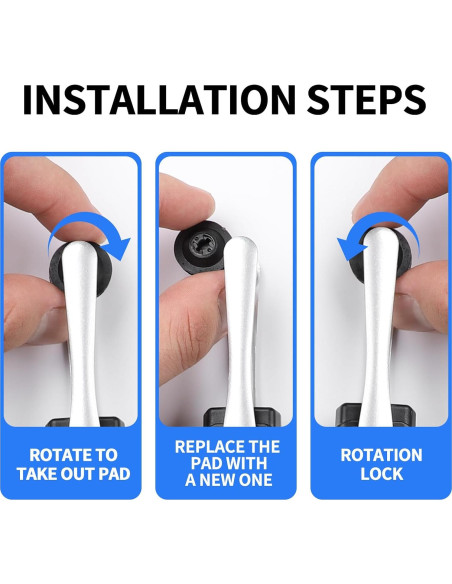 INSTALLATION STEPS

ROTATE TO TAKE OUT PAD

REPLACE THE PAD WITH A NEW ONE

ROTATION LOCK