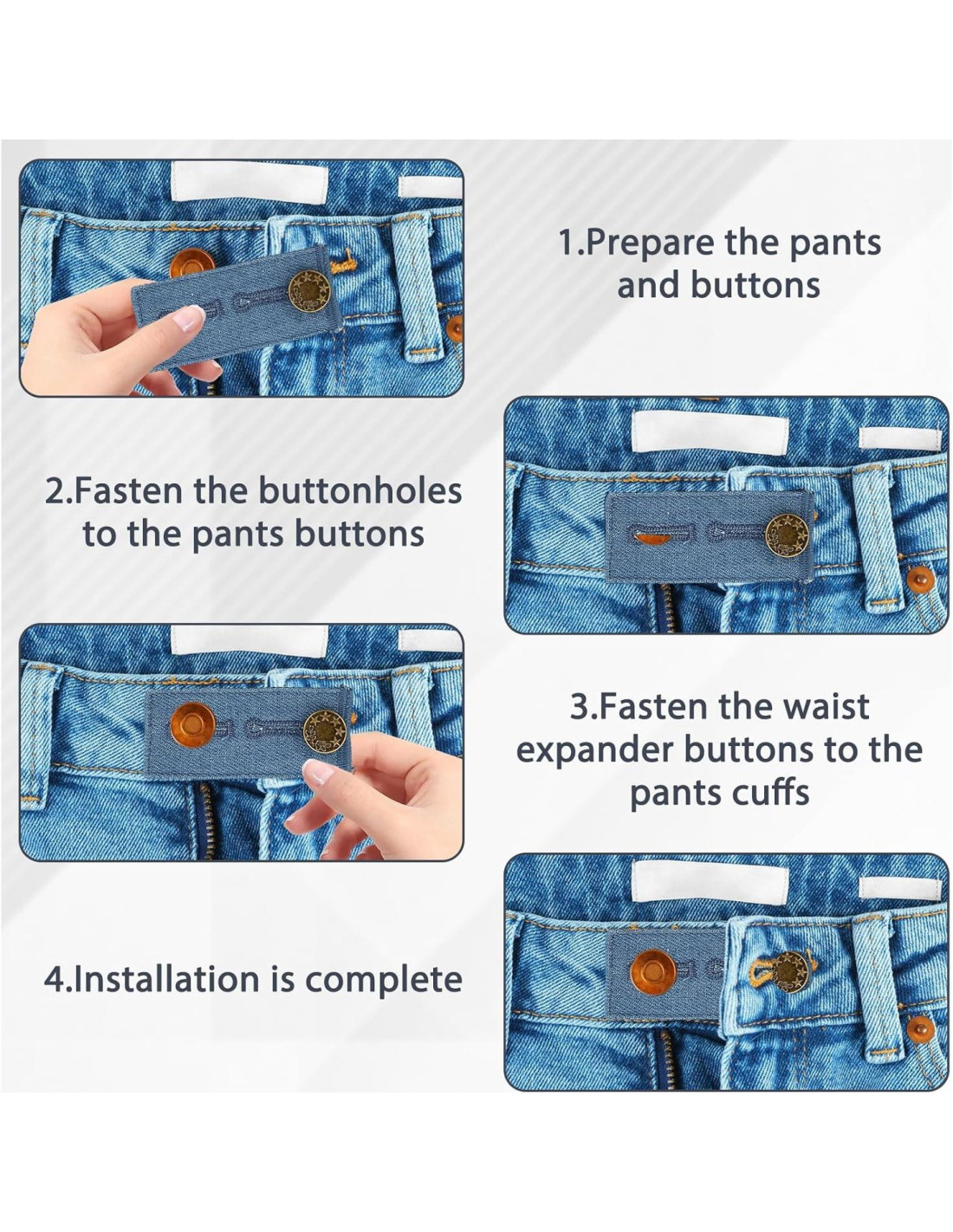 1.Prepare the pants and buttons

2.Fasten the buttonholes to the pants buttons

3.Fasten the waist expander buttons to the pants cuffs

4.Installation is complete