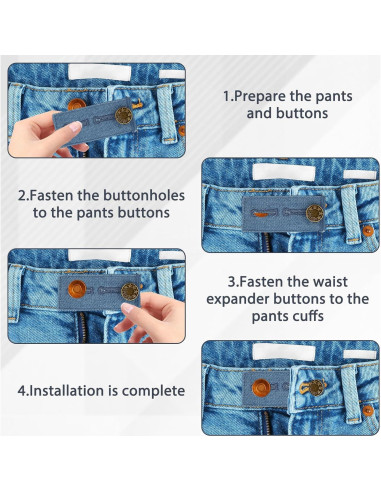 1.Prepare the pants and buttons

2.Fasten the buttonholes to the pants buttons

3.Fasten the waist expander buttons to the pants cuffs

4.Installation is complete