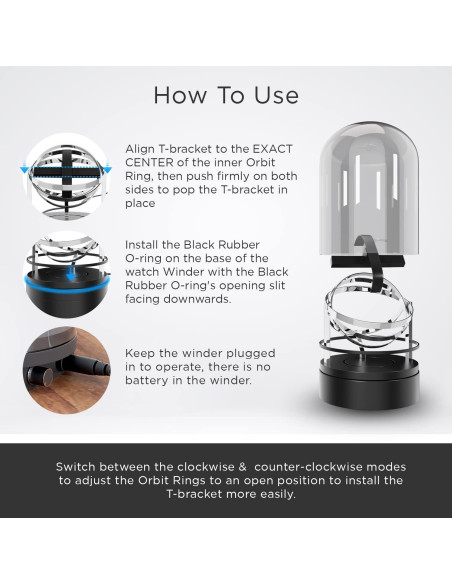 How To Use

Align T-bracket to the EXACT CENTER of the inner Orbit Ring, then push firmly on both sides to pop the T-bracket in place

Install the Black Rubber O-ring on the base of the watch Winder with the Black Rubber O-ring's opening slit facing downwards.

Keep the winder plugged in to operate, there is no battery in the winder.

Switch between the clockwise & counter-clockwise modes to adjust the Orbit Rings to an open position to install the T-bracket more easily.