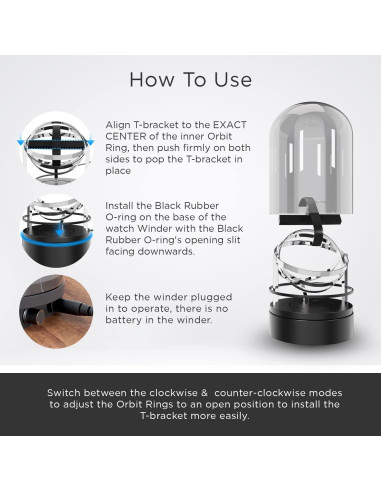 How To Use

Align T-bracket to the EXACT CENTER of the inner Orbit Ring, then push firmly on both sides to pop the T-bracket in place

Install the Black Rubber O-ring on the base of the watch Winder with the Black Rubber O-ring's opening slit facing downwards.

Keep the winder plugged in to operate, there is no battery in the winder.

Switch between the clockwise & counter-clockwise modes to adjust the Orbit Rings to an open position to install the T-bracket more easily.