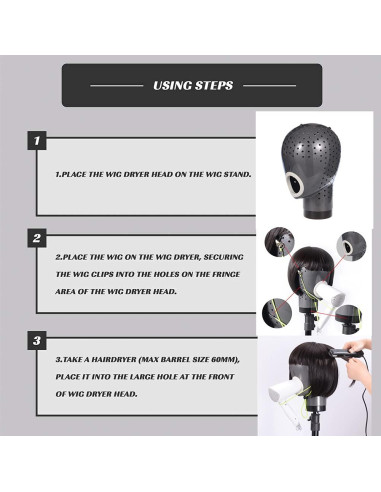 USING STEPS

1

1.PLACE THE WIG DRYER HEAD ON THE WIG STAND.

2

2.PLACE THE WIG ON THE WIG DRYER, SECURING THE WIG CLIPS INTO THE HOLES ON THE FRINGE AREA OF THE WIG DRYER HEAD.

3

3.TAKE A HAIRDRYER (MAX BARREL SIZE 60MM), PLACE IT INTO THE LARGE HOLE AT THE FRONT OF WIG DRYER HEAD.