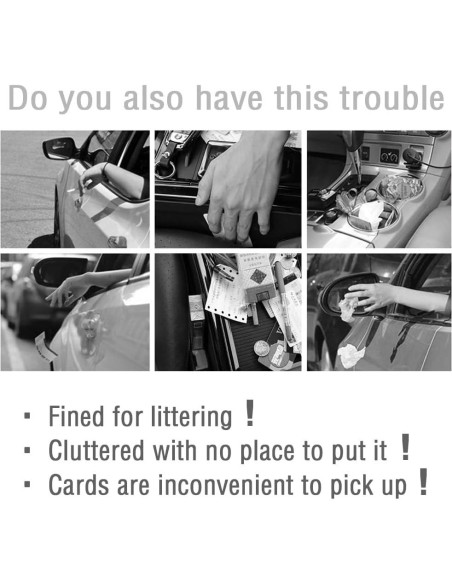 Do you also have this trouble

▪ Fined for littering !
▪ Cluttered with no place to put it !
▪ Cards are inconvenient to pick up !