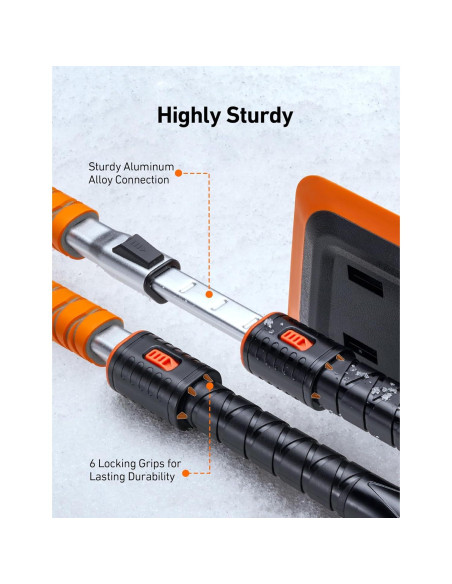 Highly Sturdy

Sturdy Aluminum Alloy Connection

6 Locking Grips for Lasting Durability