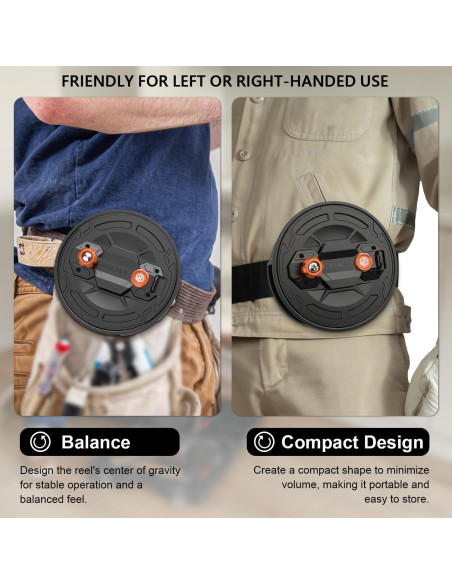 FRIENDLY FOR LEFT OR RIGHT-HANDED USE

Balance

Design the reel's center of gravity for stable operation and a balanced feel.

Compact Design

Create a compact shape to minimize volume, making it portable and easy to store.