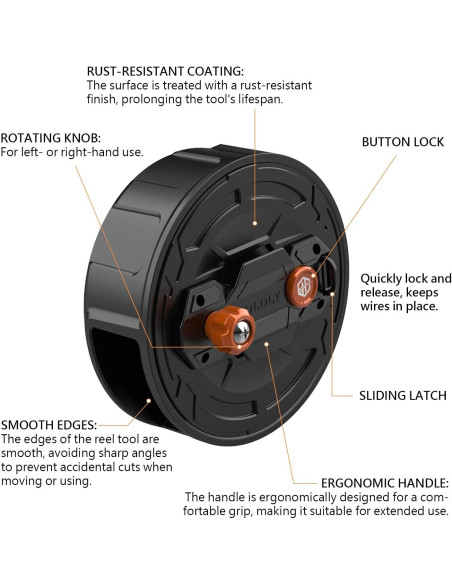 RUST-RESISTANT COATING:
The surface is treated with a rust-resistant finish, prolonging the tool's lifespan.

ROTATING KNOB:
For left- or right-hand use.

BUTTON LOCK

Quickly lock and release, keeps wires in place.

SLIDING LATCH

SMOOTH EDGES:
The edges of the reel tool are smooth, avoiding sharp angles to prevent accidental cuts when moving or using.

ERGONOMIC HANDLE:
The handle is ergonomically designed for a comfortable grip, making it suitable for extended use.