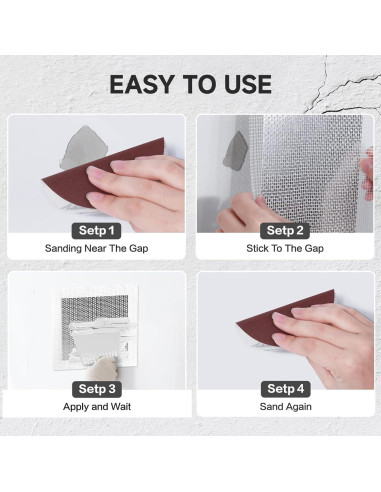 EASY TO USE

Setp 1
Sanding Near The Gap

Setp 2
Stick To The Gap

Setp 3
Apply and Wait

Setp 4
Sand Again