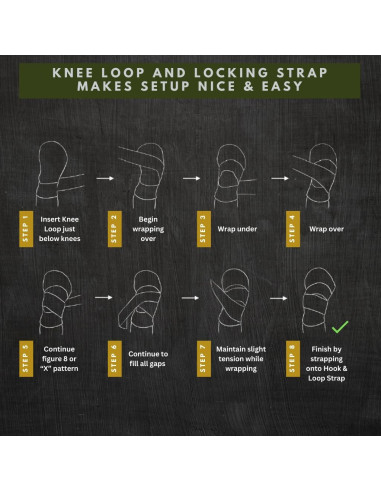 KNEE LOOP AND LOCKING STRAP MAKES SETUP NICE & EASY

STEP 1
Insert Knee Loop just below knees

STEP 2
Begin wrapping over

STEP 3
Wrap under

STEP 4
Wrap over

STEP 5
Continue figure 8 or "X" pattern

STEP 6
Continue to fill all gaps

STEP 7
Maintain slight tension while wrapping

STEP 8
Finish by strapping onto Hook & Loop Strap