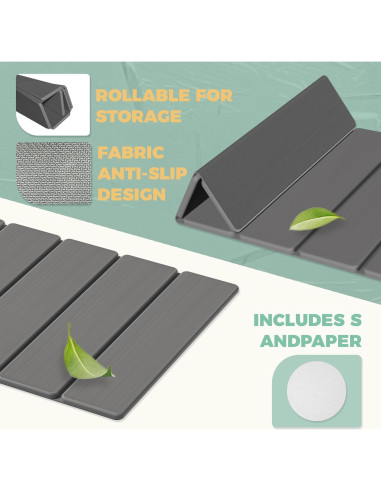 ROLLABLE FOR STORAGE

FABRIC ANTI-SLIP DESIGN

INCLUDES S ANDPAPER