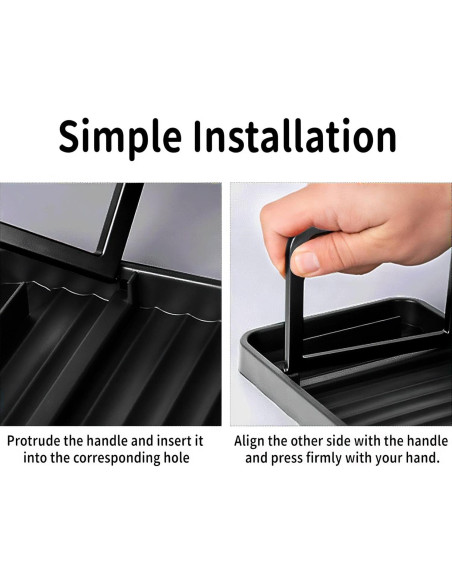 Simple Installation

Protrude the handle and insert it into the corresponding hole

Align the other side with the handle and press firmly with your hand.