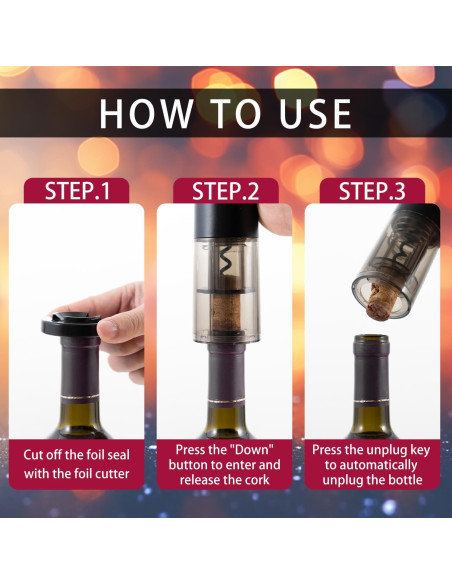 HOW TO USE

STEP.1

Cut off the foil seal with the foil cutter

STEP.2

Press the "Down" button to enter and release the cork

STEP.3

Press the unplug key to automatically unplug the bottle