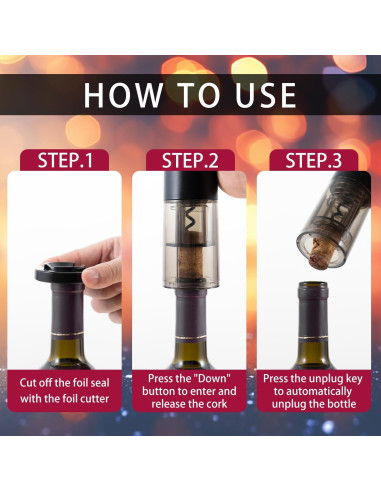 HOW TO USE

STEP.1

Cut off the foil seal with the foil cutter

STEP.2

Press the "Down" button to enter and release the cork

STEP.3

Press the unplug key to automatically unplug the bottle