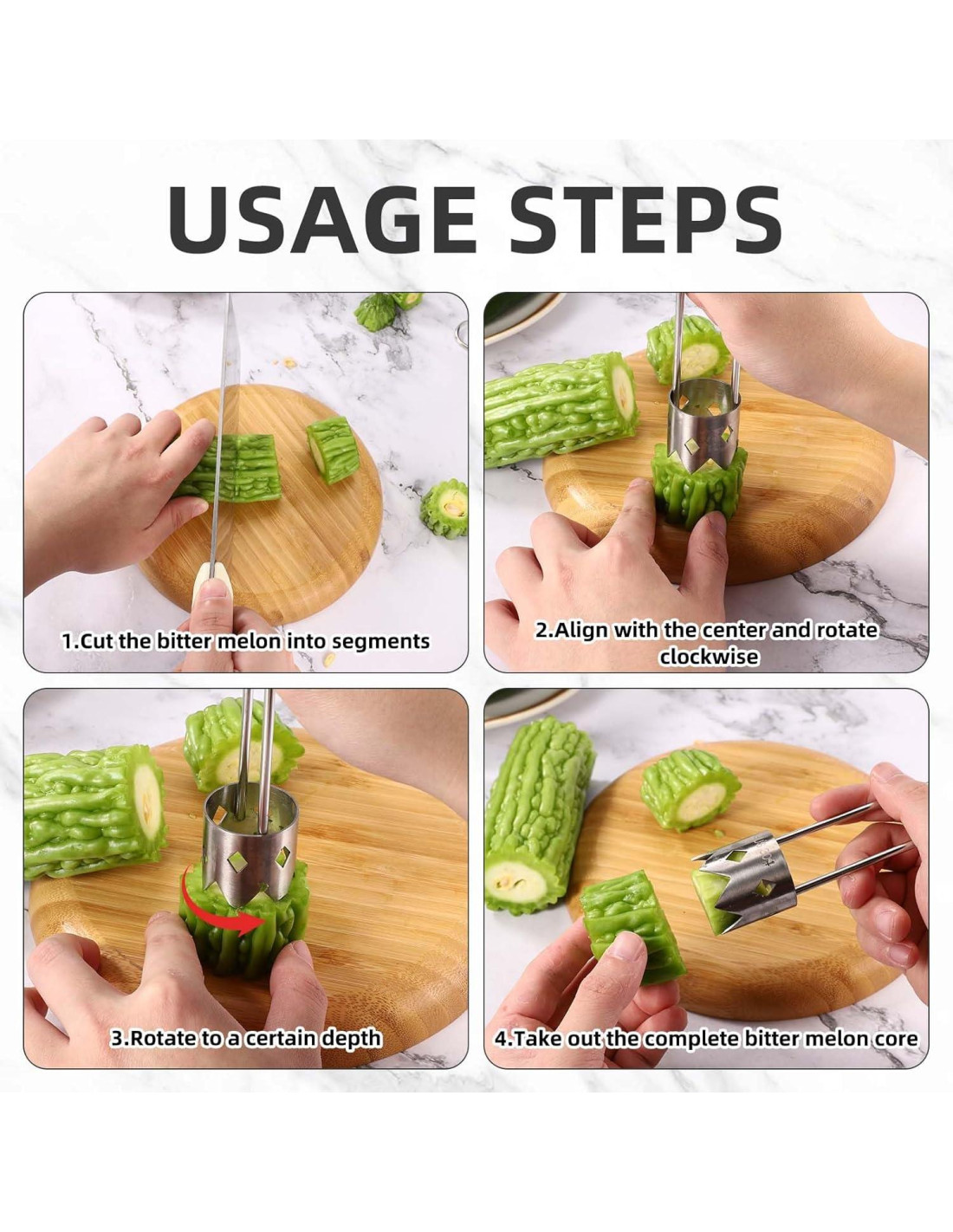 USAGE STEPS

1.Cut the bitter melon into segments

2.Align with the center and rotate clockwise

3.Rotate to a certain depth

4.Take out the complete bitter melon core