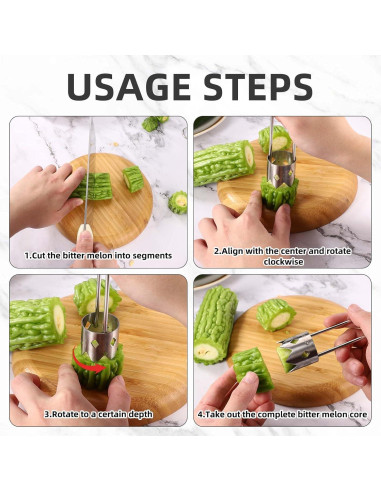 USAGE STEPS

1.Cut the bitter melon into segments

2.Align with the center and rotate clockwise

3.Rotate to a certain depth

4.Take out the complete bitter melon core