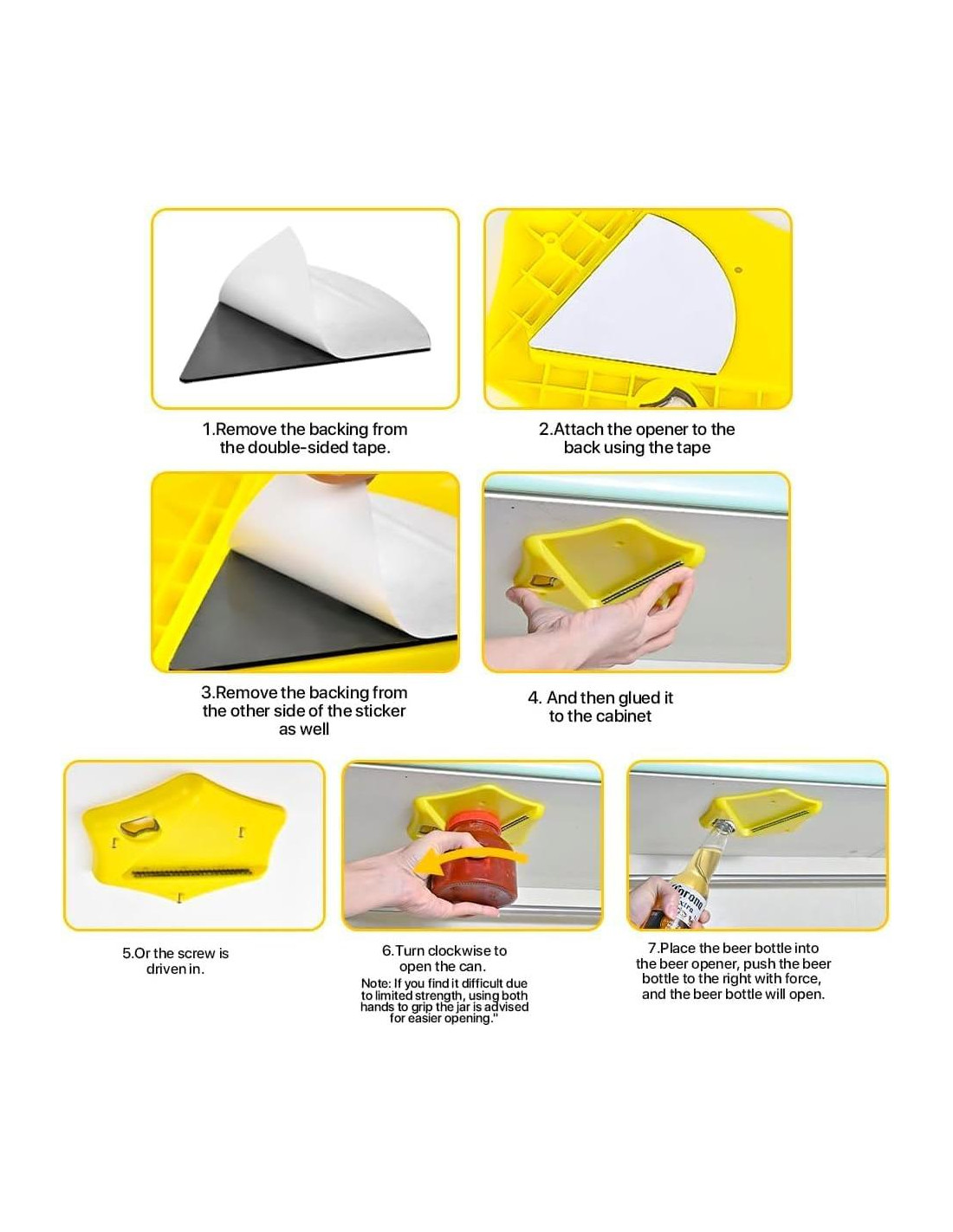 1.Remove the backing from the double-sided tape.

2.Attach the opener to the back using the tape

3.Remove the backing from the other side of the sticker as well

4. And then glued it to the cabinet

5.Or the screw is driven in.

6.Turn clockwise to open the can.

Note: If you find it difficult due to limited strength, using both hands to grip the jar is advised for easier opening."

Corona Extra

7.Place the beer bottle into the beer opener, push the beer bottle to the right with force, and the beer bottle will open.