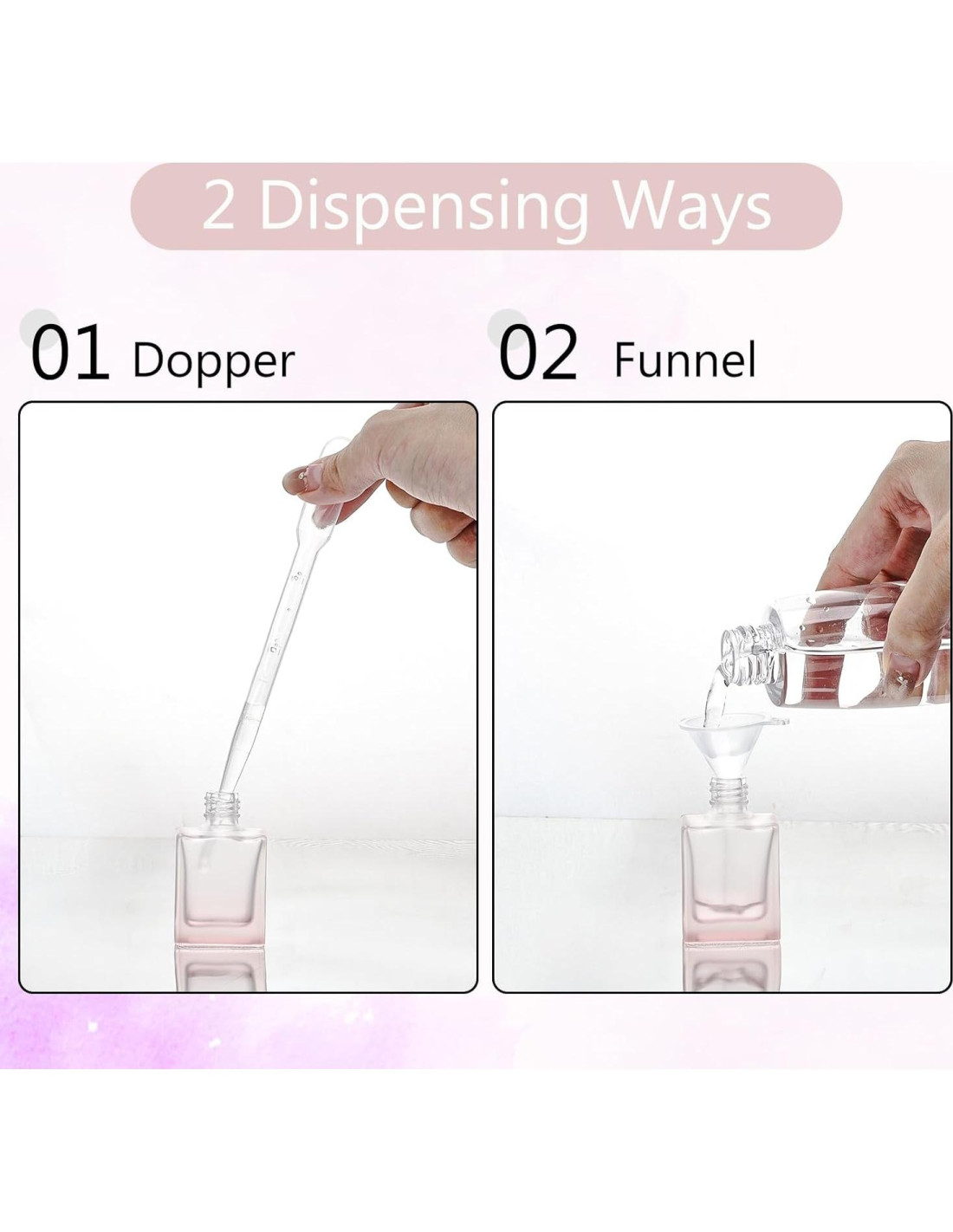 2 Dispensing Ways

01 Dopper

02 Funnel