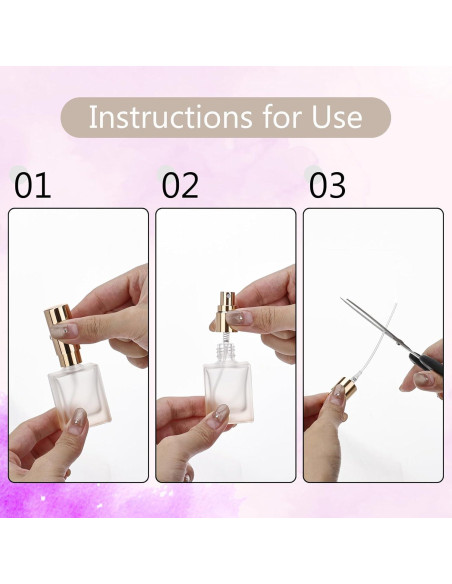 Instructions for Use

01

02

03