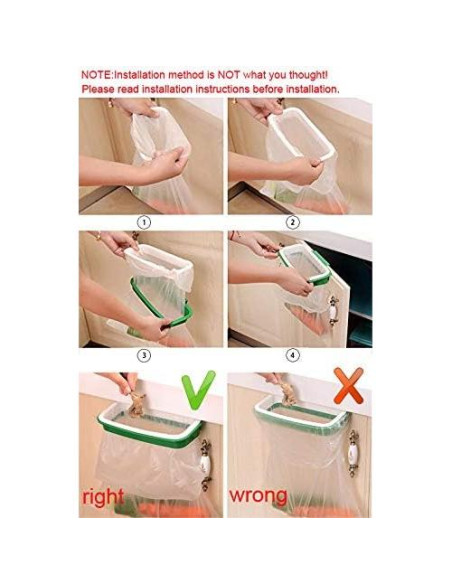 NOTE:Installation method is NOT what you thought!
Please read installation instructions before installation.

①

②

③

④

right

wrong