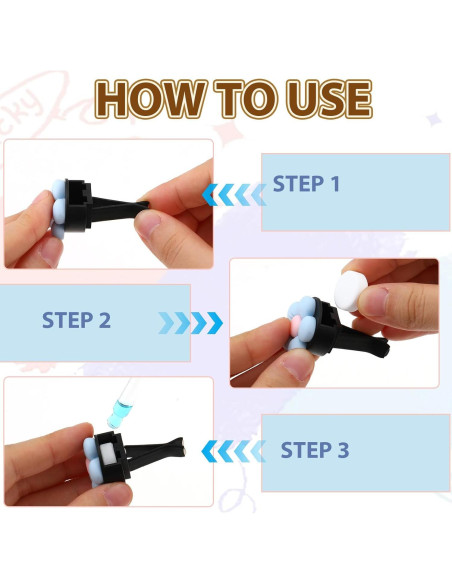 HOW TO USE

STEP 1

STEP 2

STEP 3