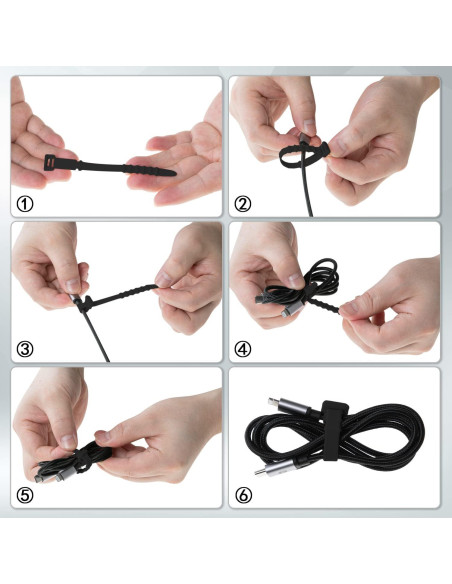 ①

②

③

④

⑤

⑥