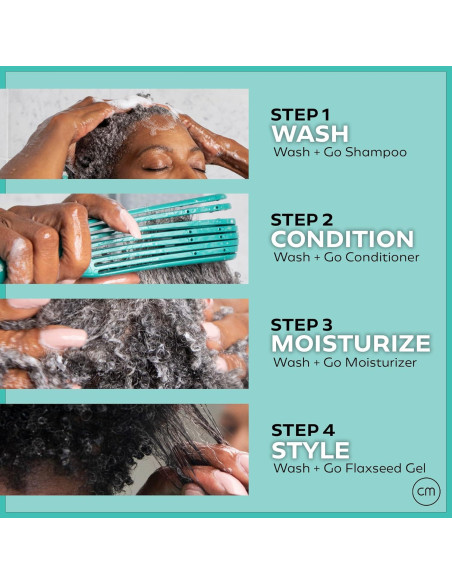 STEP 1
WASH
Wash + Go Shampoo

STEP 2
CONDITION
Wash + Go Conditioner

STEP 3
MOISTURIZE
Wash + Go Moisturizer

STEP 4
STYLE
Wash + Go Flaxseed Gel

cm